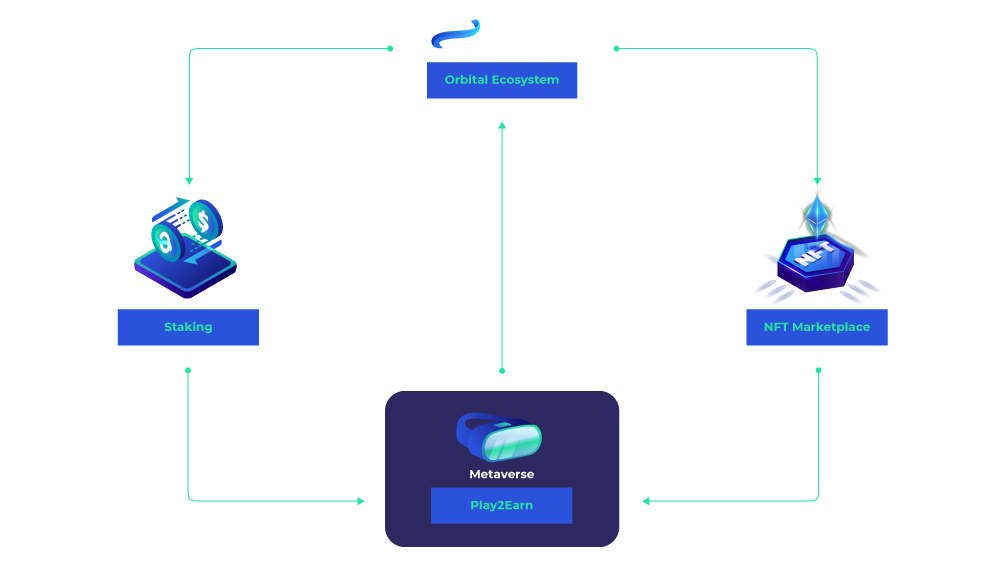 Orbital Ecosystem

Staking

NFT

NFT Marketplace

Metaverse

Play2Earn